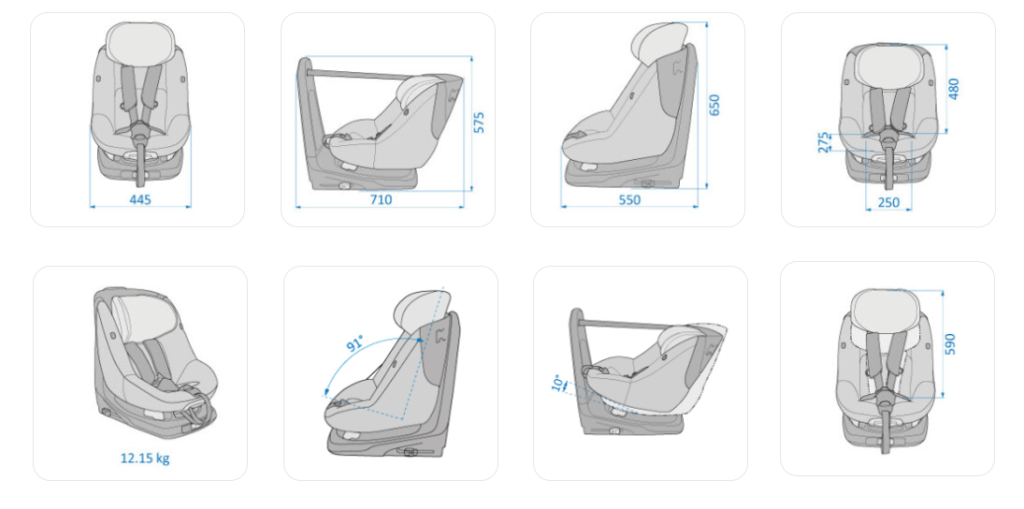 445

575

710

650

550

480

275

250

12.15 kg

91°

10°

590