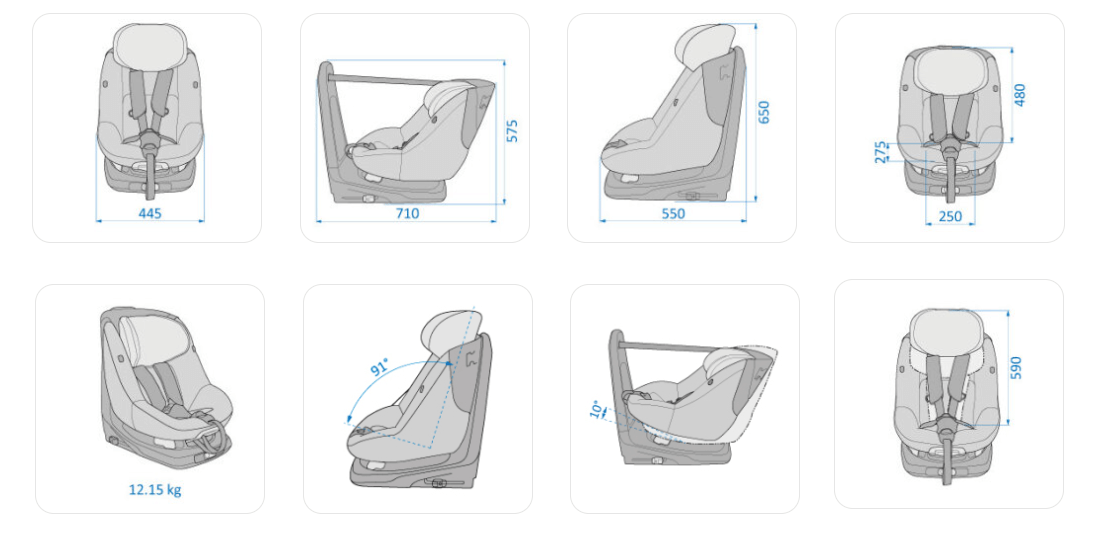 445

575

710

650

550

480

275

250

12.15 kg

91°

10°

590