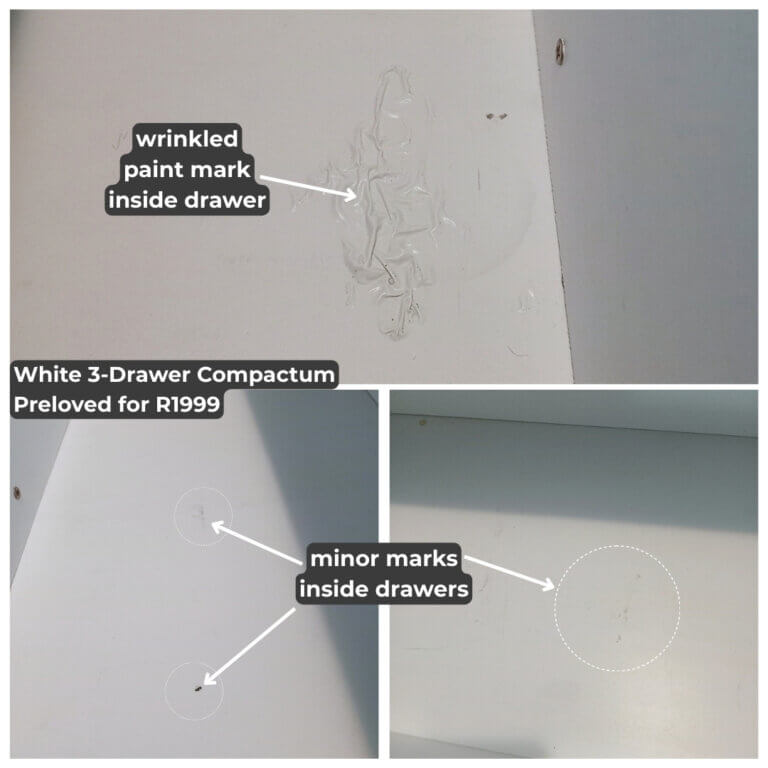 wrinkled paint mark inside drawer

White 3-Drawer Compactum
Preloved for R1999

minor marks inside drawers